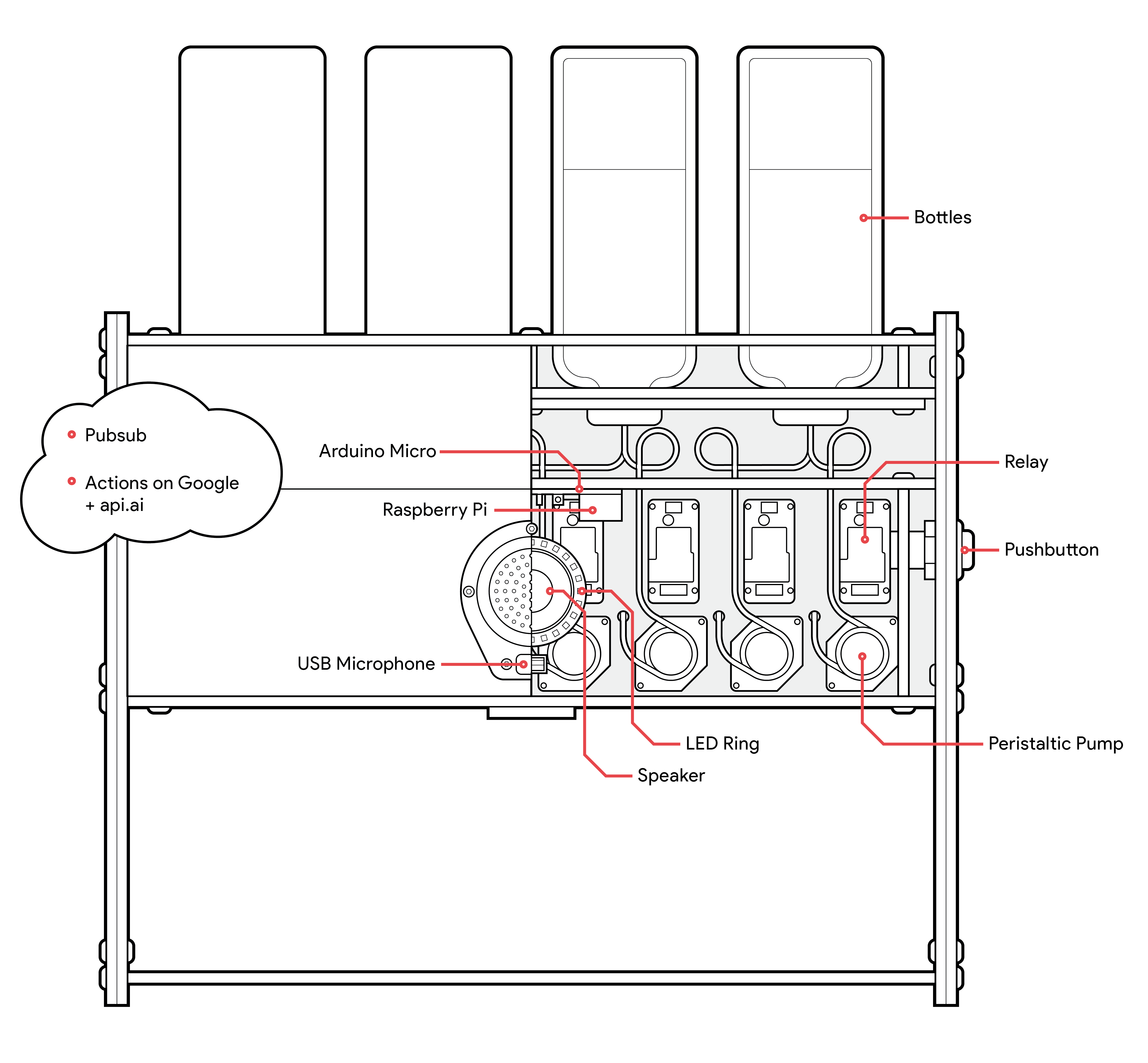 Bottles

Pubsub

Actions on Google + api.ai

Arduino Micro

Relay

Raspberry Pi

Pushbutton

USB Microphone

LED Ring

Peristaltic Pump

Speaker