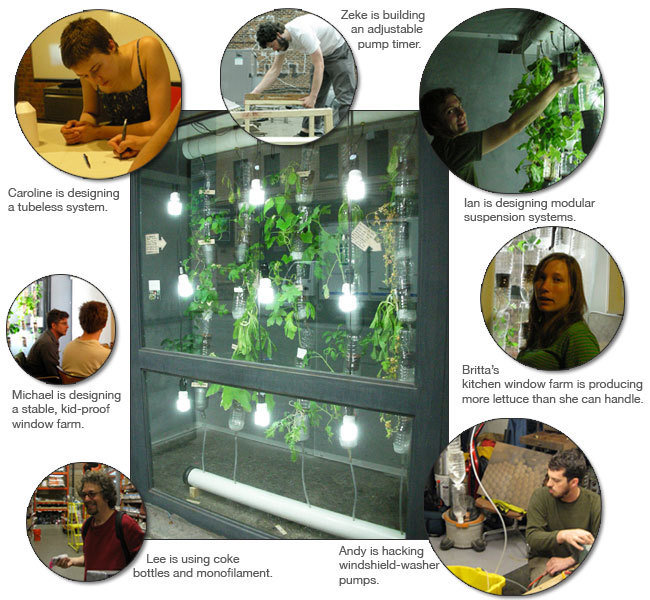 Zeke is building an adjustable pump timer.

Caroline is designing a tubeless system.

Ian is designing modular suspension systems.

Michael is designing a stable, kid-proof window farm.

Britta's kitchen window farm is producing more lettuce than she can handle.

Lee is using coke bottles and monofilament.

Andy is hacking windshield-washer pumps.